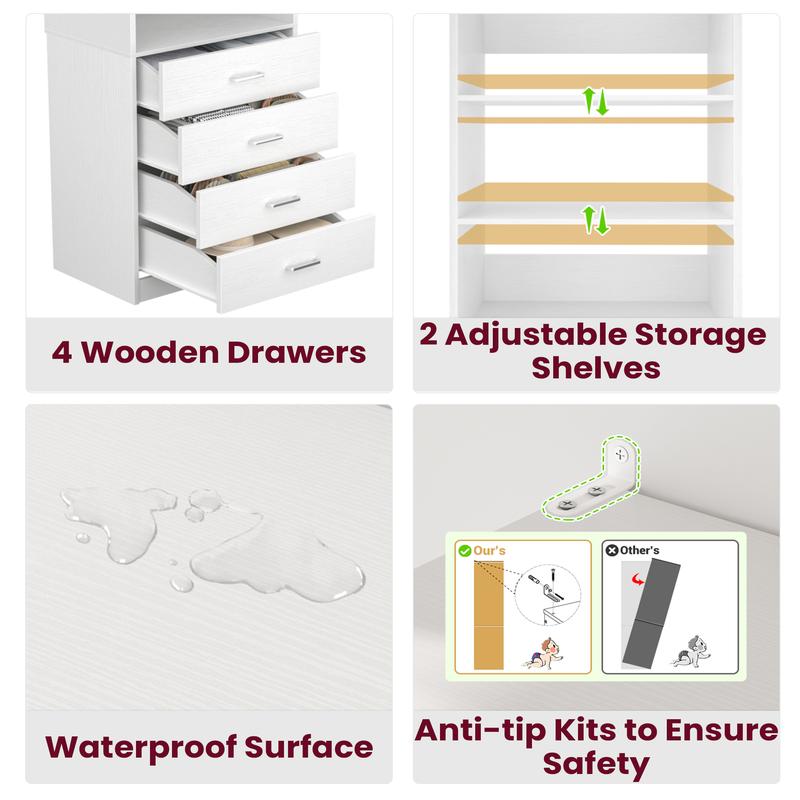 4 Wooden Drawers

2 Adjustable Storage Shelves

Waterproof Surface

Our's

Other's

Anti-tip Kits to Ensure Safety